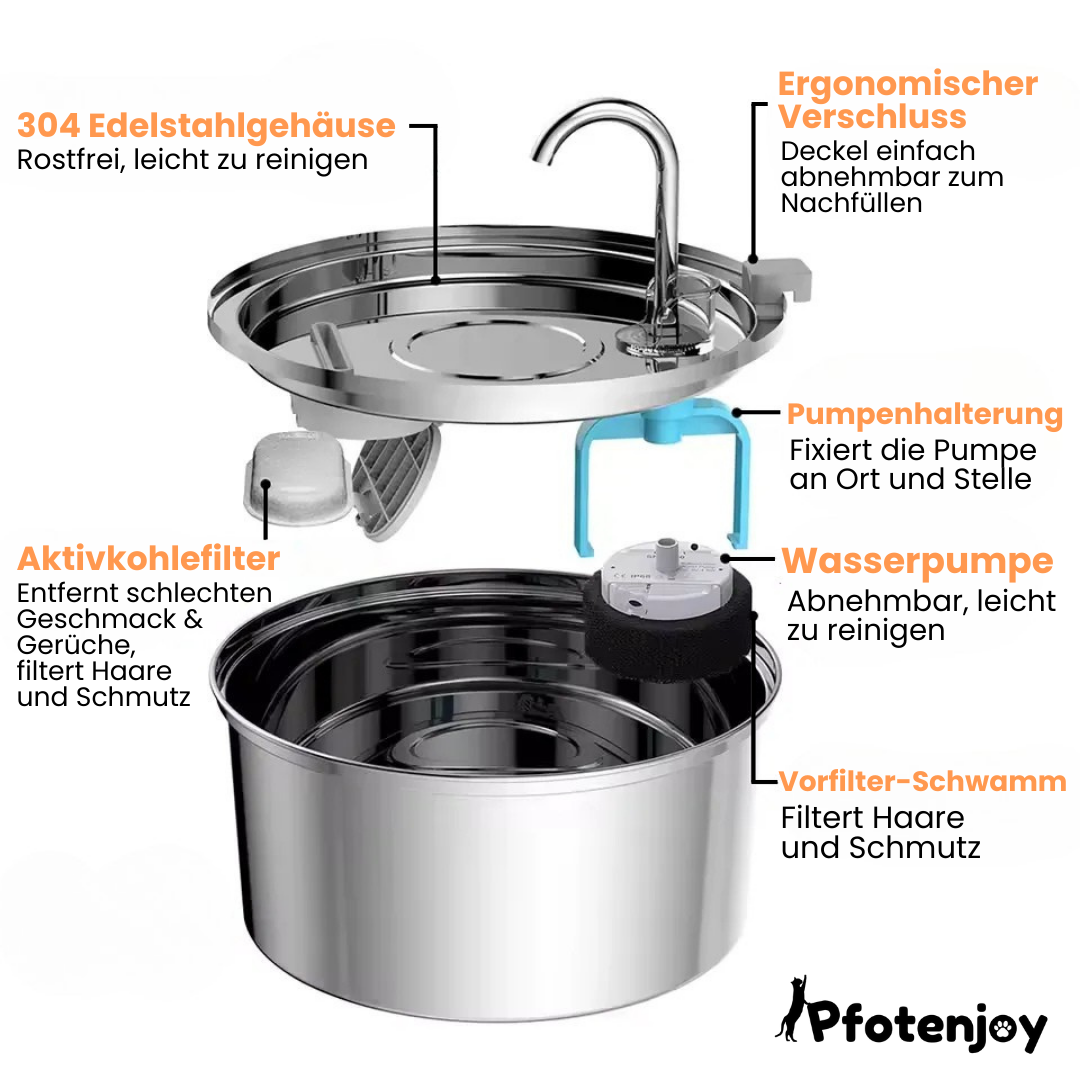 304 Edelstahlgehäuse
Rostfrei, leicht zu reinigen

Ergonomischer Verschluss
Deckel einfach abnehmbar zum Nachfüllen

Pumpenhalterung
Fixiert die Pumpe an Ort und Stelle

Aktivkohlefilter
Entfernt schlechten Geschmack & Gerüche, filtert Haare und Schmutz

Wasserpumpe
Abnehmbar, leicht zu reinigen

Vorfilter-Schwamm
Filtert Haare und Schmutz

Pfotenjoy