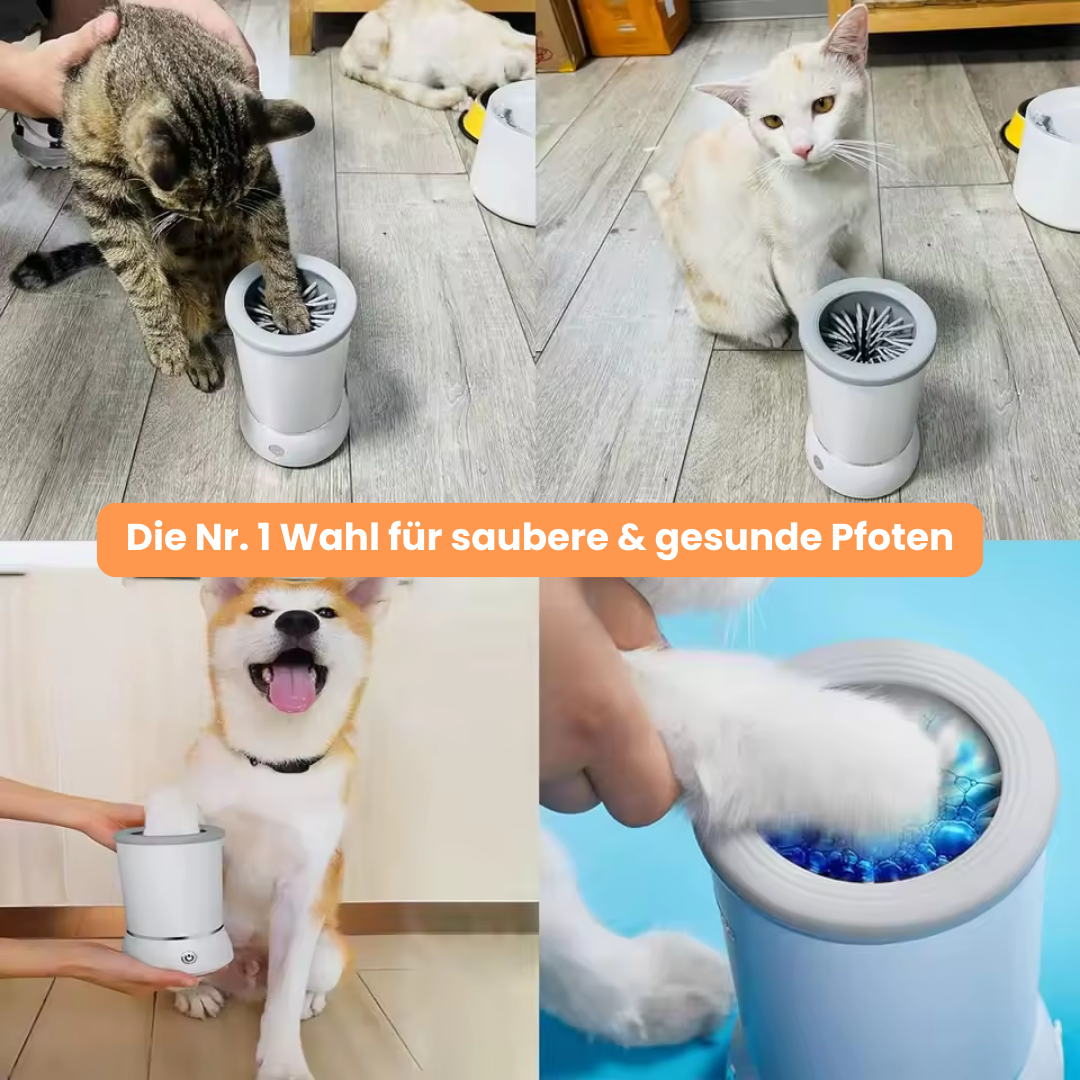 Die Nr. 1 Wahl für saubere & gesunde Pfoten